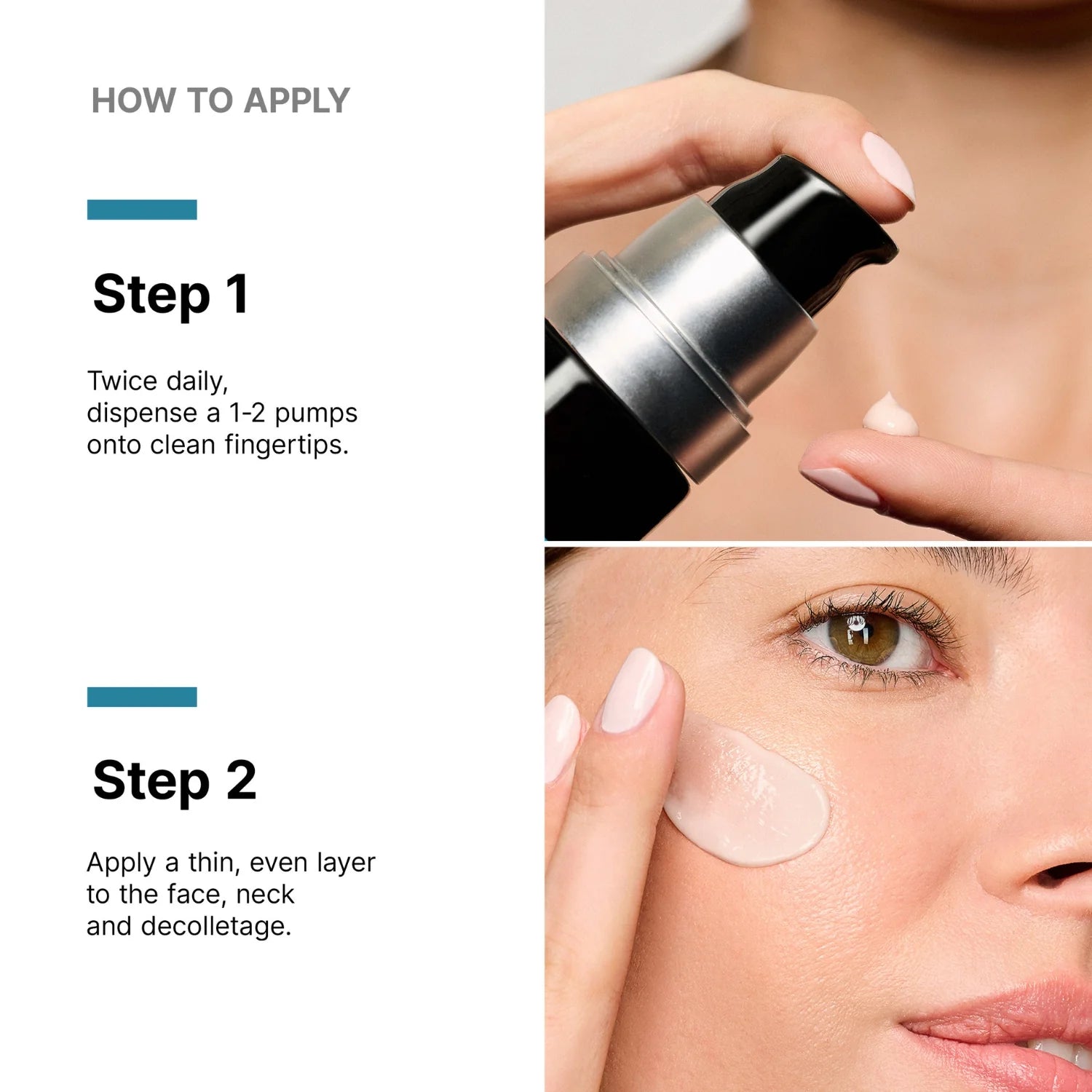 HOW TO APPLY

Step 1

Twice daily, dispense a 1-2 pumps onto clean fingertips.

Step 2

Apply a thin, even layer to the face, neck and decolletage.